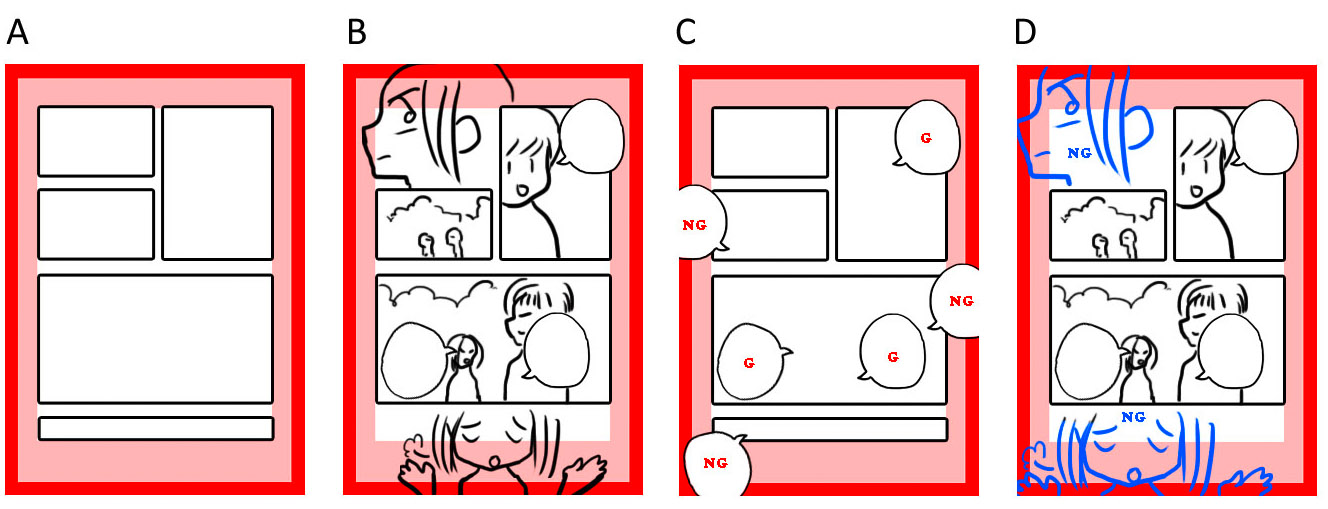 A

B

C

G

NG

NG

G

G

NG

D

NG

NG